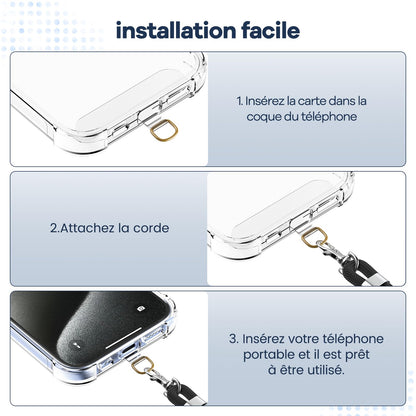 installation facile

1. Insérez la carte dans la coque du téléphone

2.Attachez la corde

3. Insérez votre téléphone portable et il est prêt à être utilisé.